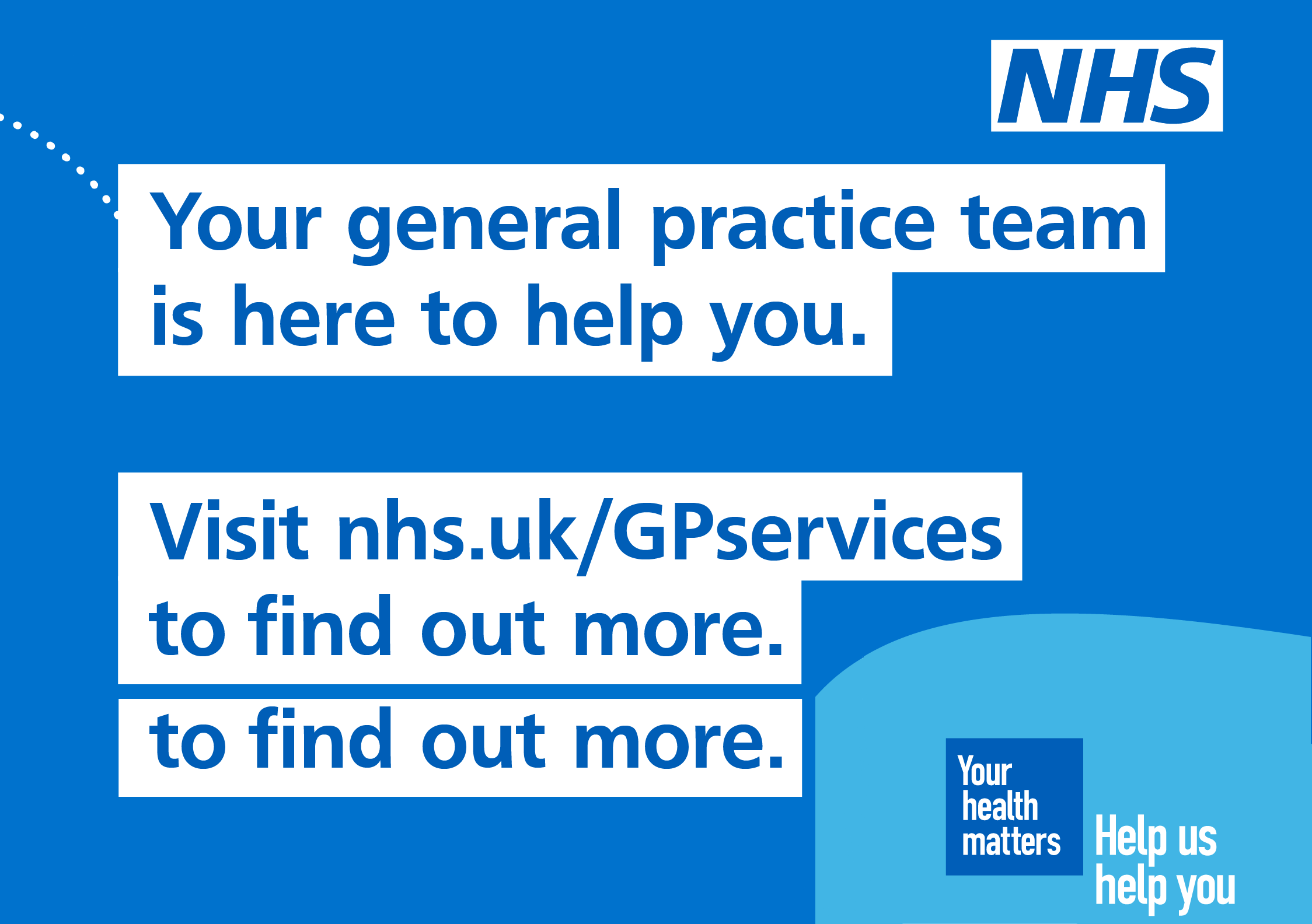 NHS

Your general practice team is here to help you.

Visit nhs.uk/GPservices to find out more.

to find out more.

Your health matters

Help us help you